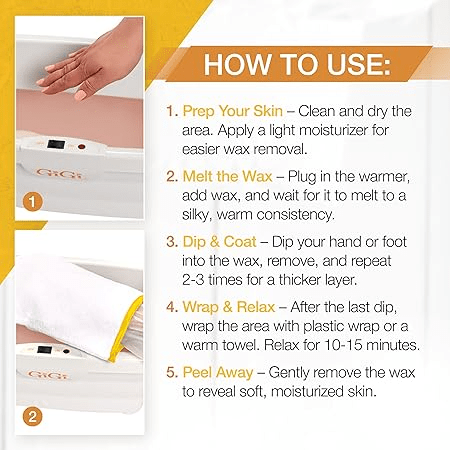 GiGi

1

GiGi

2

HOW TO USE:

1. Prep Your Skin – Clean and dry the area. Apply a light moisturizer for easier wax removal.

2. Melt the Wax – Plug in the warmer, add wax, and wait for it to melt to a silky, warm consistency.

3. Dip & Coat – Dip your hand or foot into the wax, remove, and repeat 2-3 times for a thicker layer.

4. Wrap & Relax – After the last dip, wrap the area with plastic wrap or a warm towel. Relax for 10-15 minutes.

5. Peel Away – Gently remove the wax to reveal soft, moisturized skin.