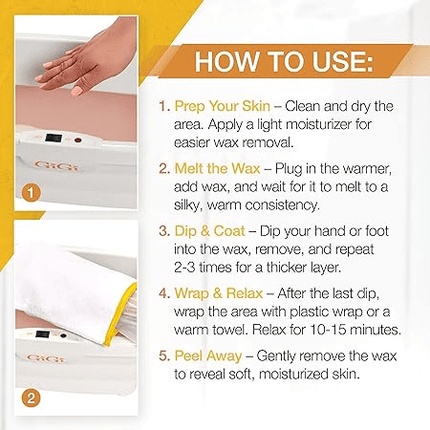 GiGi

1

GiGi

2

HOW TO USE:

1. Prep Your Skin – Clean and dry the area. Apply a light moisturizer for easier wax removal.

2. Melt the Wax – Plug in the warmer, add wax, and wait for it to melt to a silky, warm consistency.

3. Dip & Coat – Dip your hand or foot into the wax, remove, and repeat 2-3 times for a thicker layer.

4. Wrap & Relax – After the last dip, wrap the area with plastic wrap or a warm towel. Relax for 10-15 minutes.

5. Peel Away – Gently remove the wax to reveal soft, moisturized skin.